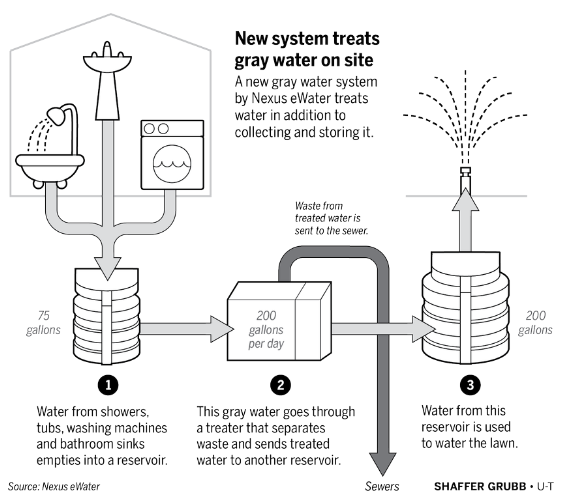 New system treats gray water on site

A new gray water system by Nexus eWater treats water in addition to collecting and storing it.

Waste from treated water is sent to the sewer.

75 gallons

200 gallons per day

200 gallons

1

Water from showers, tubs, washing machines and bathroom sinks empties into a reservoir.

2

This gray water goes through a treater that separates waste and sends treated water to another reservoir.

3

Water from this reservoir is used to water the lawn.

Source: Nexus eWater

Sewers

SHAFFER GRUBB • U-T